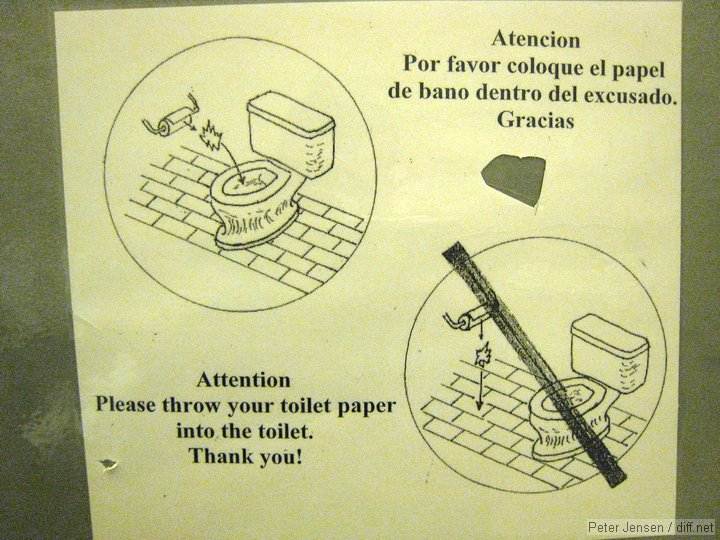 Atencion
Por favor coloque el papel de bano dentro del excusado.
Gracias

Attention
Please throw your toilet paper into the toilet.
Thank you!

Peter Jensen / diff.net